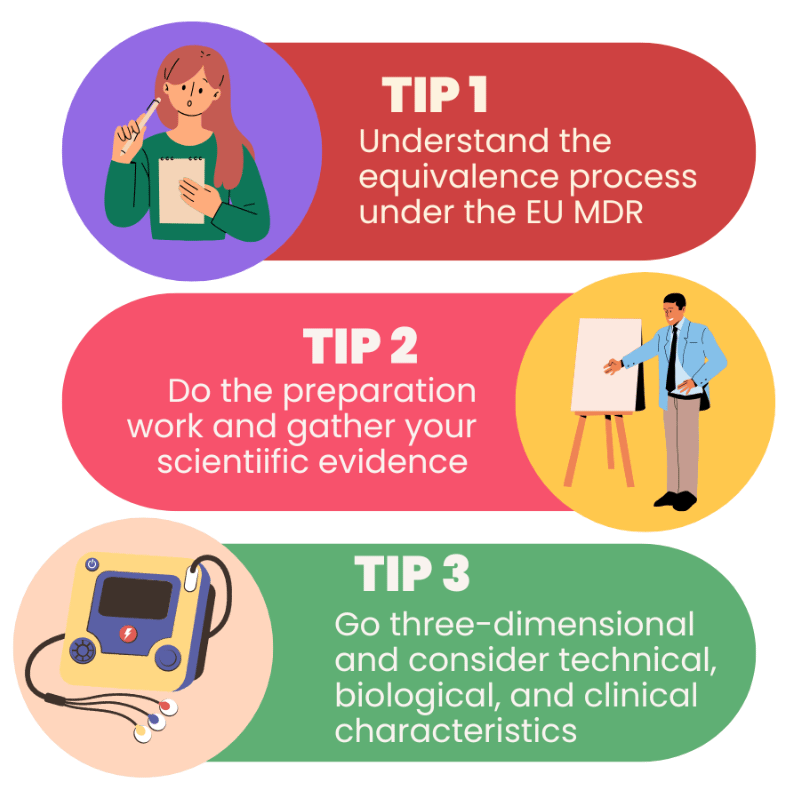 TIP 1
Understand the equivalence process under the EU MDR

TIP 2
Do the preparation work and gather your scientiific evidence

TIP 3
Go three-dimensional and consider technical, biological, and clinical characteristics